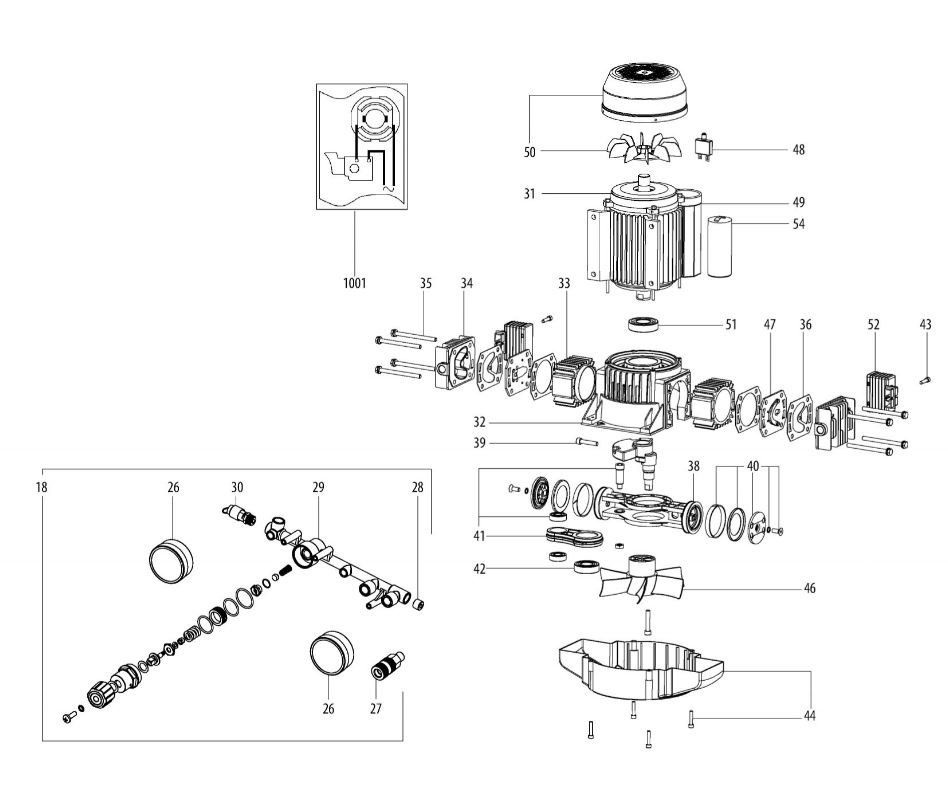 50
48
31
49
54
1001
35
34
33
51
47
36
52
43
32
39
18
26
30
29
28
38
40
41
42
46
26
27
44